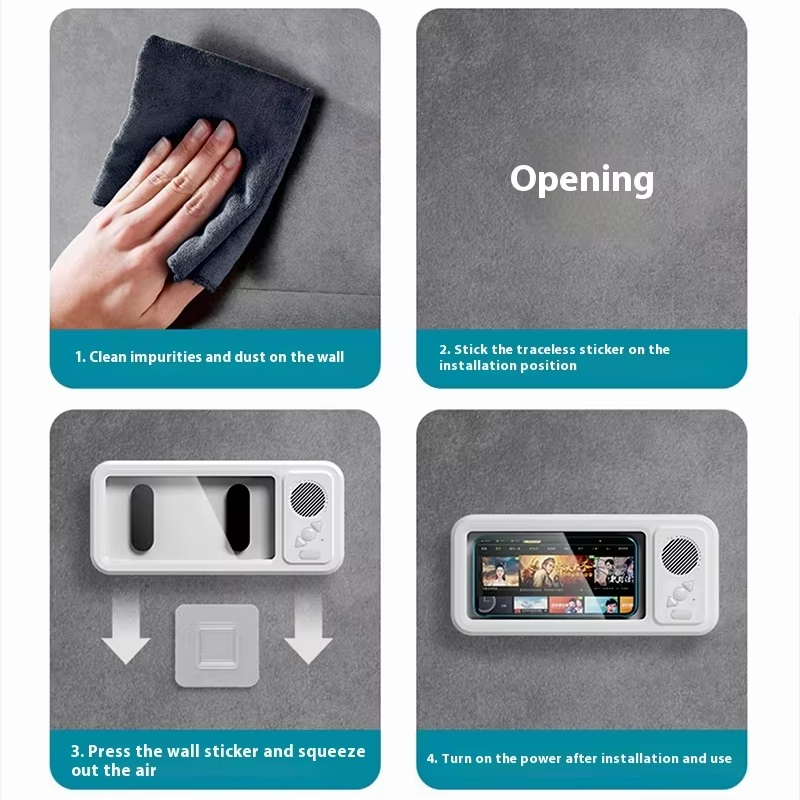 1. Clean impurities and dust on the wall

Opening

2. Stick the traceless sticker on the installation position

3. Press the wall sticker and squeeze out the air

4. Turn on the power after installation and use